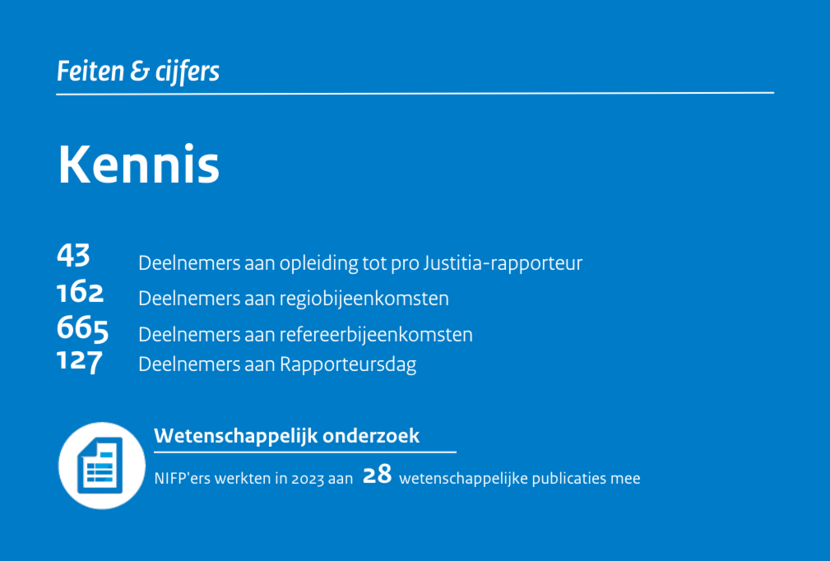 Feiten & cijfers

Kennis

43 Deelnemers aan opleiding tot pro Justitia-rapporteur
162 Deelnemers aan regiobijeenkomsten
665 Deelnemers aan refereerbijeenkomsten
127 Deelnemers aan Rapporteursdag

Wetenschappelijk onderzoek

NIFP'ers werkten in 2023 aan 28 wetenschappelijke publicaties mee